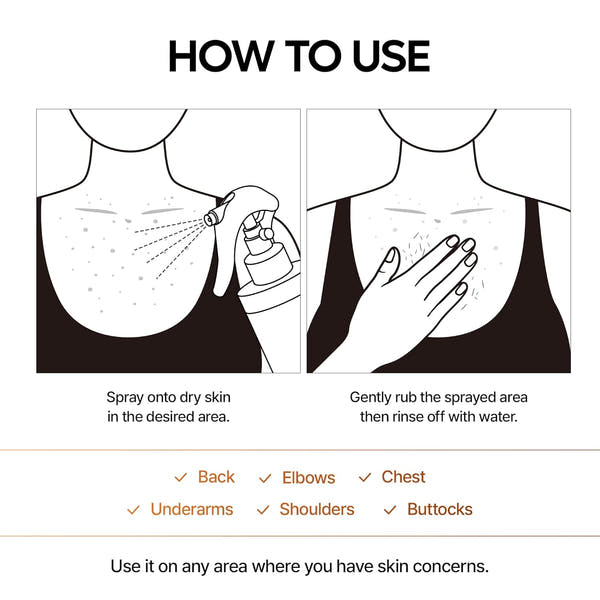 HOW TO USE

Spray onto dry skin in the desired area.

Gently rub the sprayed area then rinse off with water.

✓ Back ✓ Elbows ✓ Chest
✓ Underarms ✓ Shoulders ✓ Buttocks

Use it on any area where you have skin concerns.